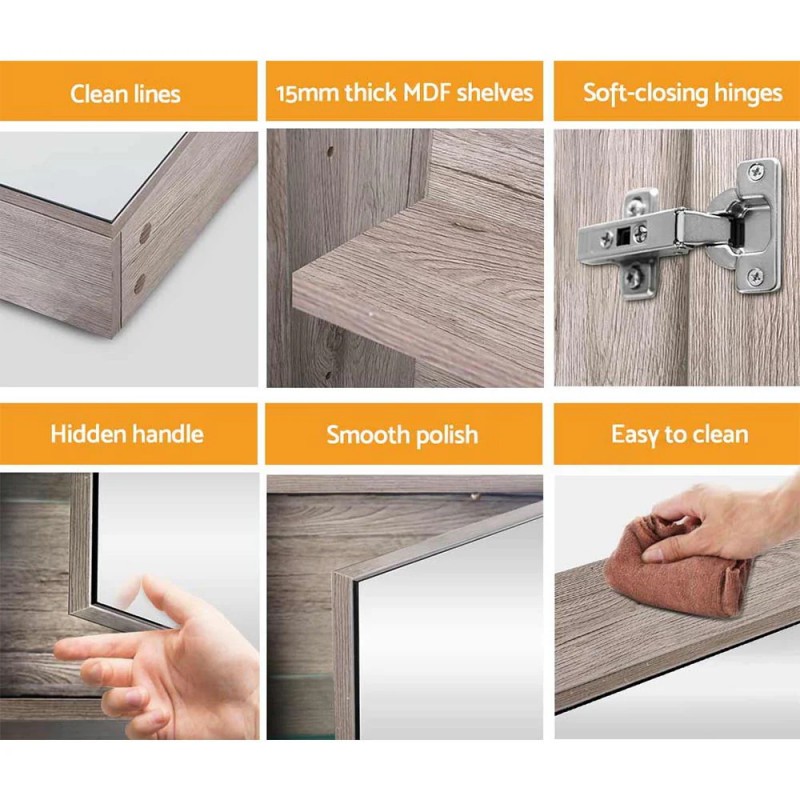 Clean lines

15mm thick MDF shelves

Soft-closing hinges

Hidden handle

Smooth polish

Easy to clean