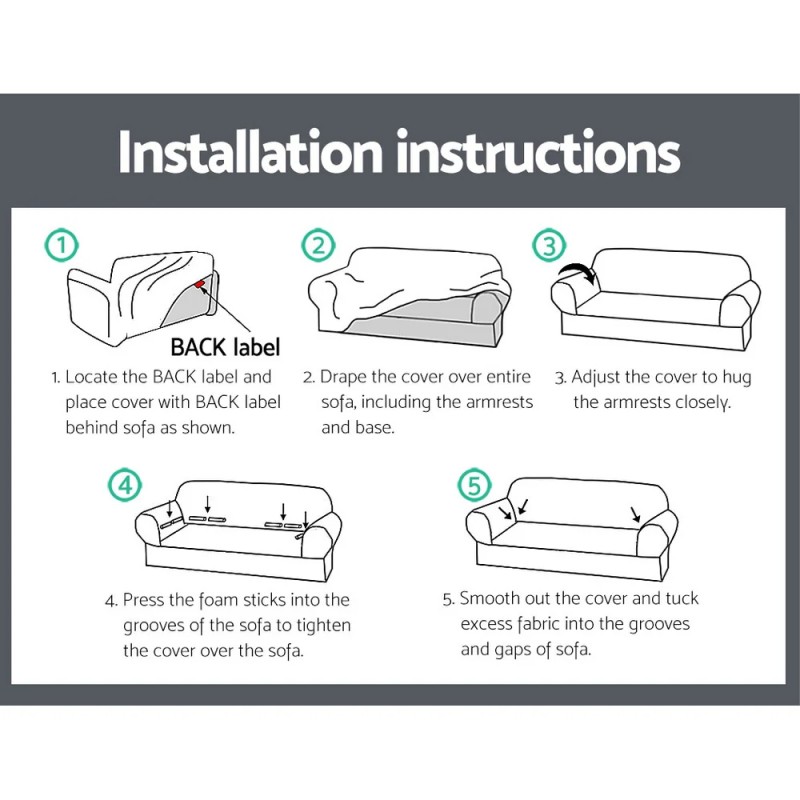 Installation instructions

①

BACK label

1. Locate the BACK label and place cover with BACK label behind sofa as shown.

②

2. Drape the cover over entire sofa, including the armrests and base.

③

3. Adjust the cover to hug the armrests closely.

④

4. Press the foam sticks into the grooves of the sofa to tighten the cover over the sofa.

⑤

5. Smooth out the cover and tuck excess fabric into the grooves and gaps of sofa.