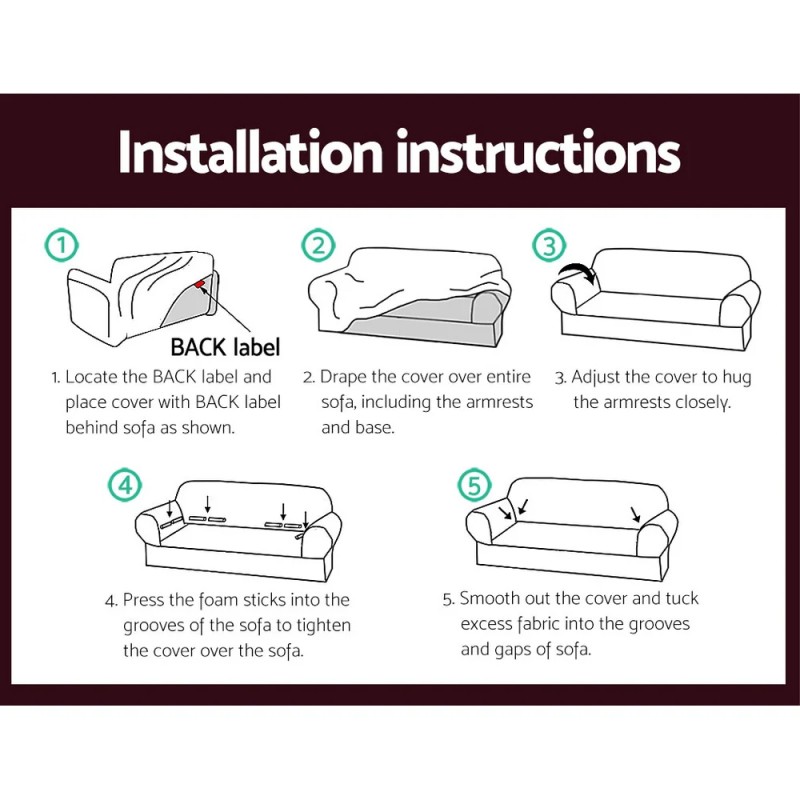 Installation instructions

①

BACK label

1. Locate the BACK label and place cover with BACK label behind sofa as shown.

②

2. Drape the cover over entire sofa, including the armrests and base.

③

3. Adjust the cover to hug the armrests closely.

④

4. Press the foam sticks into the grooves of the sofa to tighten the cover over the sofa.

⑤

5. Smooth out the cover and tuck excess fabric into the grooves and gaps of sofa.