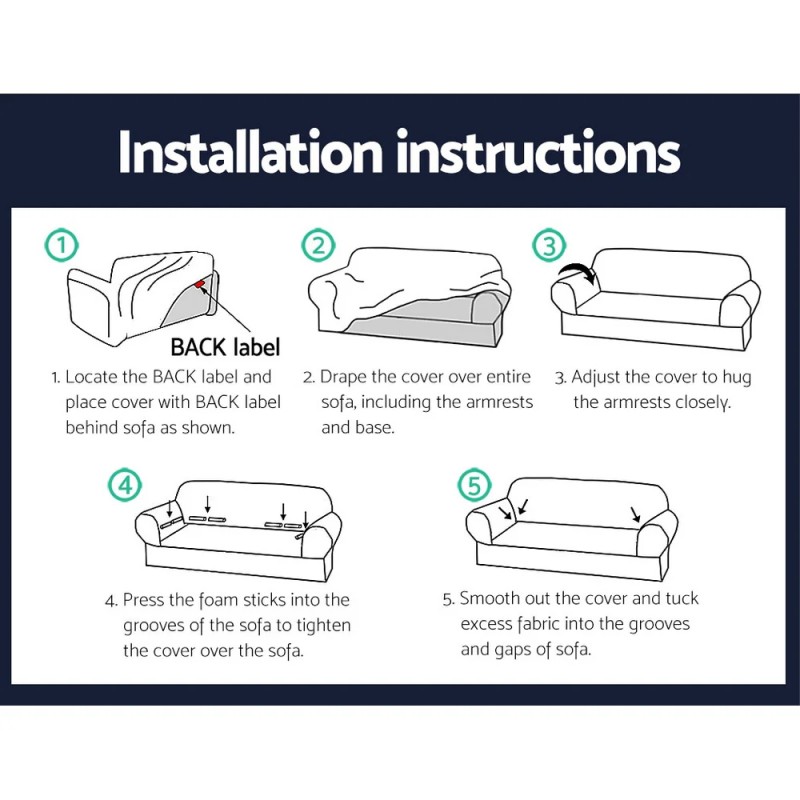 Installation instructions

①

BACK label

1. Locate the BACK label and place cover with BACK label behind sofa as shown.

②

2. Drape the cover over entire sofa, including the armrests and base.

③

3. Adjust the cover to hug the armrests closely.

④

4. Press the foam sticks into the grooves of the sofa to tighten the cover over the sofa.

⑤

5. Smooth out the cover and tuck excess fabric into the grooves and gaps of sofa.