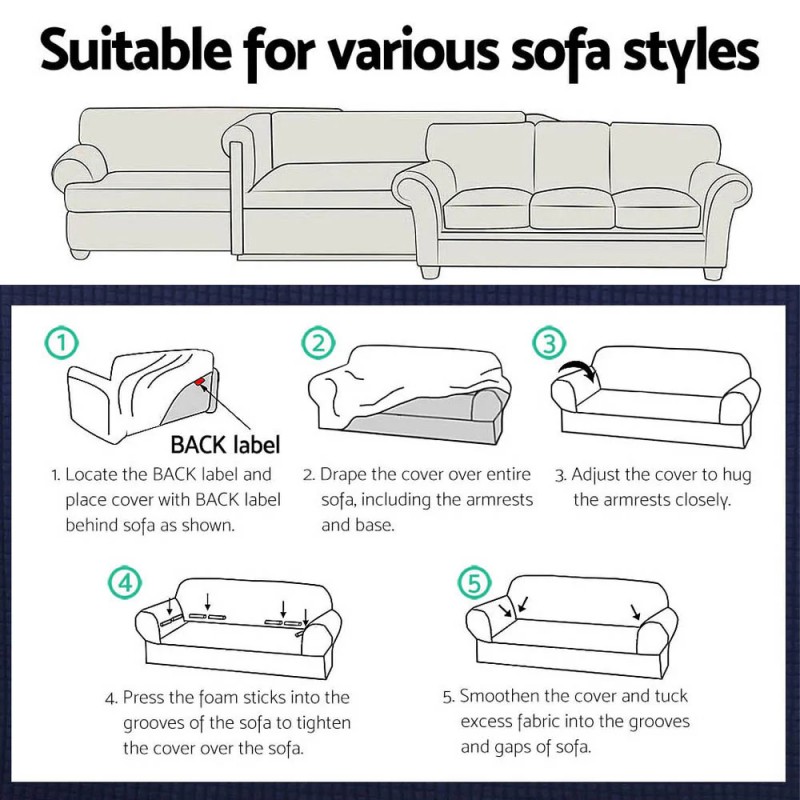 Suitable for various sofa styles

①

BACK label

1. Locate the BACK label and place cover with BACK label behind sofa as shown.

②

2. Drape the cover over entire sofa, including the armrests and base.

③

3. Adjust the cover to hug the armrests closely.

④

4. Press the foam sticks into the grooves of the sofa to tighten the cover over the sofa.

⑤

5. Smoothen the cover and tuck excess fabric into the grooves and gaps of sofa.